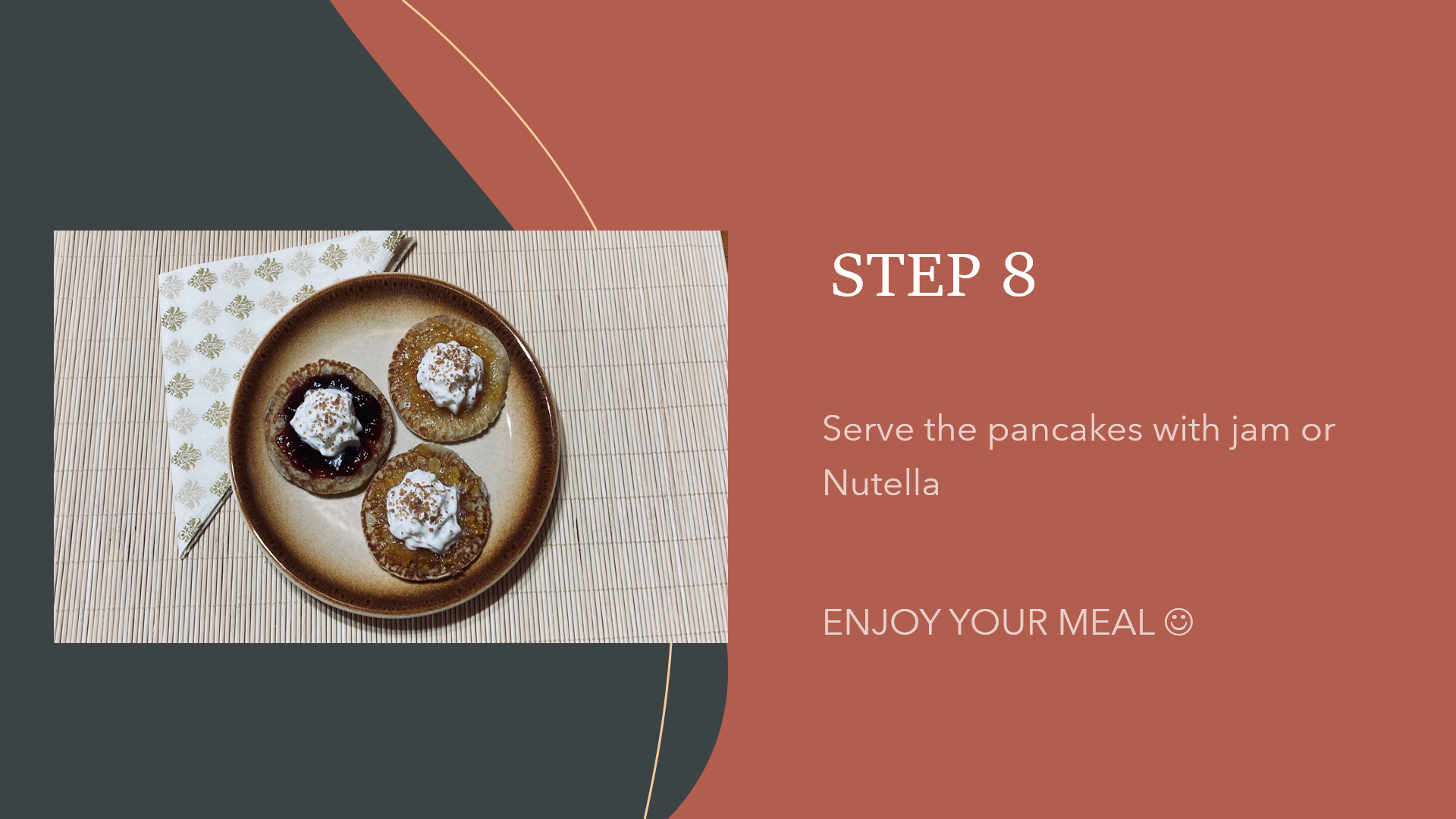 STEP 8

Serve the pancakes with jam or Nutella

ENJOY YOUR MEAL ☺