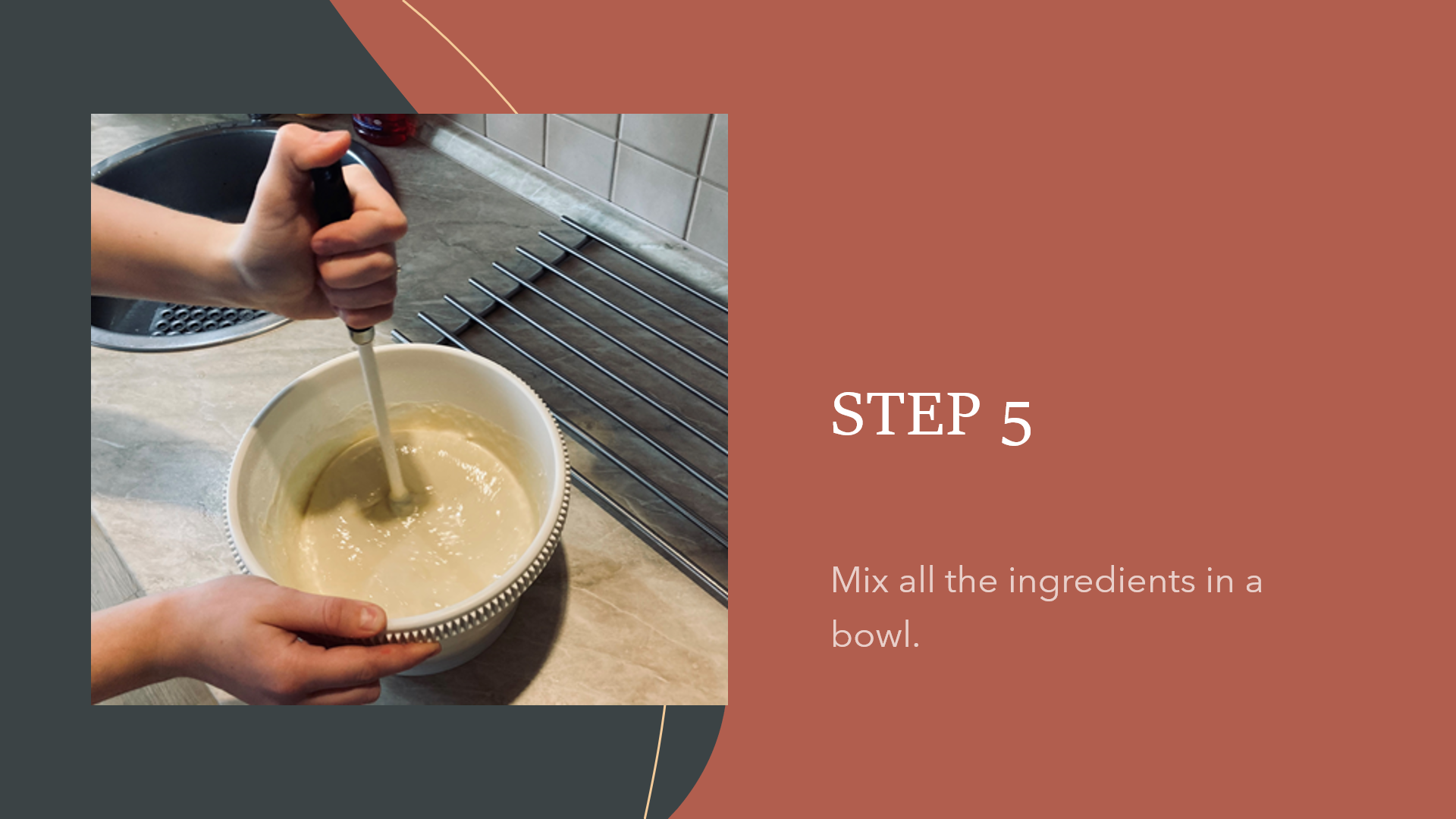 STEP 5

Mix all the ingredients in a bowl.