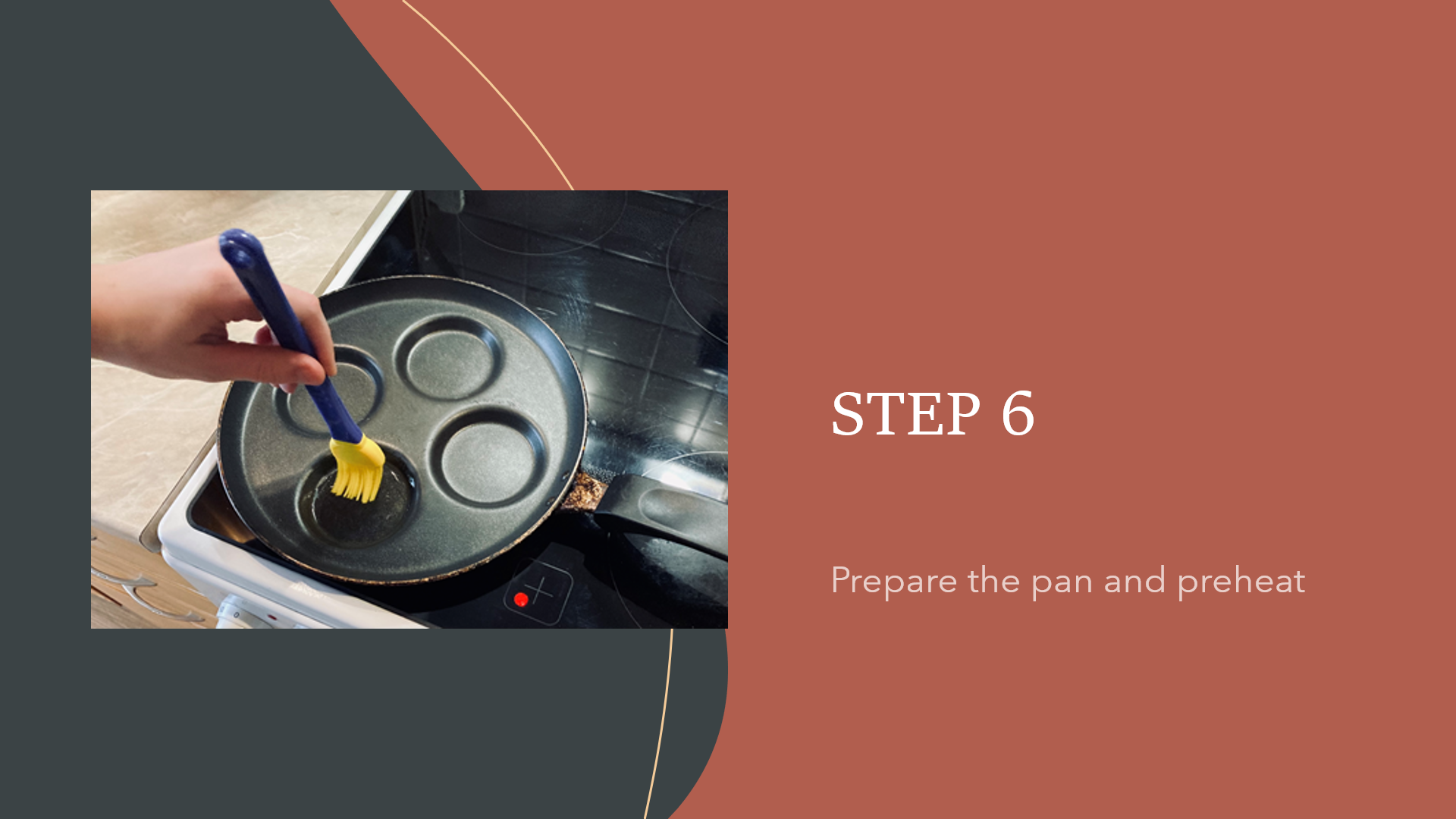 STEP 6

Prepare the pan and preheat